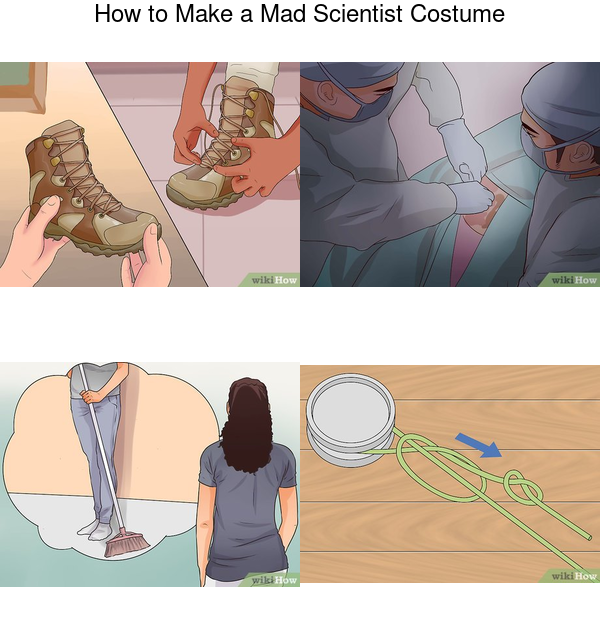 How to Make a Mad Scientist Costume

wikiHow

wikiHow

wikiHow

wikiHow